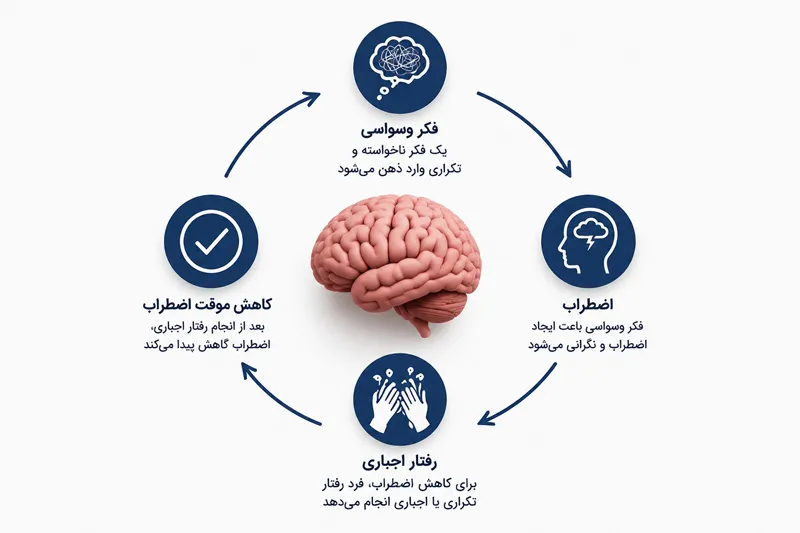 فکر وسواسی
یک فکر ناخواسته و تکراری وارد ذهن می‌شود

اضطراب
فکر وسواسی باعث ایجاد اضطراب و نگرانی می‌شود

رفتار اجباری
برای کاهش اضطراب، فرد رفتار تکراری یا اجباری انجام می‌دهد

کاهش موقت اضطراب
بعد از انجام رفتار اجباری، اضطراب گاهش پیدا می‌کند